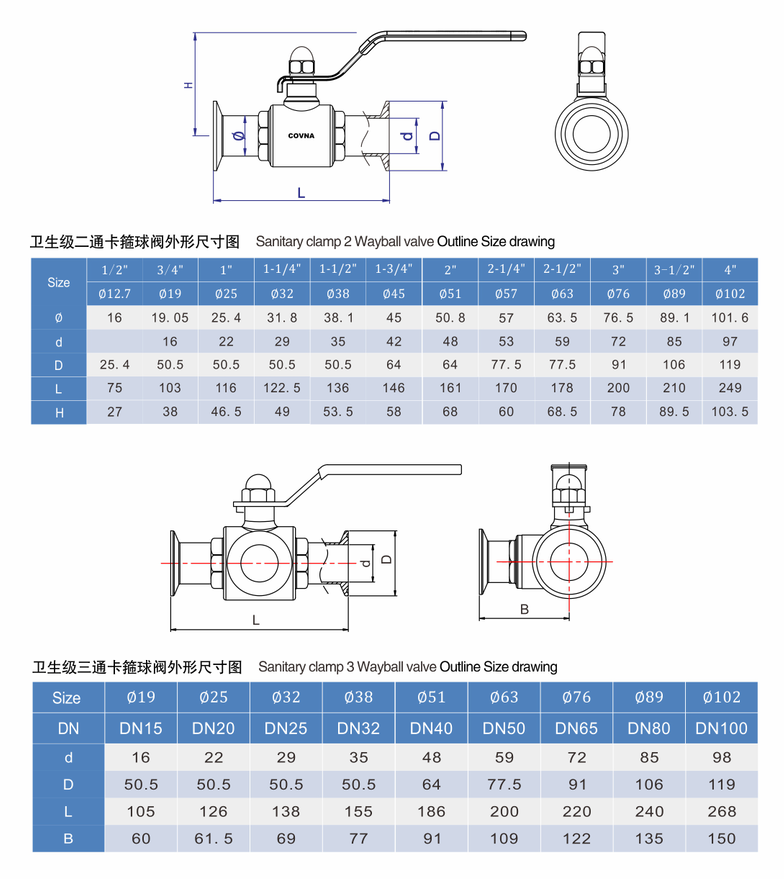 H

Ø

COVNA

d

D

L

卫生级二通卡箍球阀外形尺寸图 Sanitary clamp 2 Wayball valve Outline Size drawing

| Size | 1/2" | 3/4" | 1" | 1-1/4" | 1-1/2" | 1-3/4" | 2" | 2-1/4" | 2-1/2" | 3" | 3-1/2" | 4" |
|---|---|---|---|---|---|---|---|---|---|---|---|---|
| | Ø12.7 | Ø19 | Ø25 | Ø32 | Ø38 | Ø45 | Ø51 | Ø57 | Ø63 | Ø76 | Ø89 | Ø102 |
| Ø | 16 | 19.05 | 25.4 | 31.8 | 38.1 | 45 | 50.8 | 57 | 63.5 | 76.5 | 89.1 | 101.6 |
| d | | 16 | 22 | 29 | 35 | 42 | 48 | 53 | 59 | 72 | 85 | 97 |
| D | 25.4 | 50.5 | 50.5 | 50.5 | 50.5 | 64 | 64 | 77.5 | 77.5 | 91 | 106 | 119 |
| L | 75 | 103 | 116 | 122.5 | 136 | 146 | 161 | 170 | 178 | 200 | 210 | 249 |
| H | 27 | 38 | 46.5 | 49 | 53.5 | 58 | 68 | 60 | 68.5 | 78 | 89.5 | 103.5 |

d

D

L

B

卫生级三通卡箍球阀外形尺寸图 Sanitary clamp 3 Wayball valve Outline Size drawing

| Size | Ø19 | Ø25 | Ø32 | Ø38 | Ø51 | Ø63 | Ø76 | Ø89 | Ø102 |
|---|---|---|---|---|---|---|---|---|---|
| DN | DN15 | DN20 | DN25 | DN32 | DN40 | DN50 | DN65 | DN80 | DN100 |
| d | 16 | 22 | 29 | 35 | 48 | 59 | 72 | 85 | 98 |
| D | 50.5 | 50.5 | 50.5 | 50.5 | 64 | 77.5 | 91 | 106 | 119 |
| L | 105 | 126 | 138 | 155 | 186 | 200 | 220 | 240 | 268 |
| B | 60 | 61.5 | 69 | 77 | 91 | 109 | 122 | 135 | 150 |